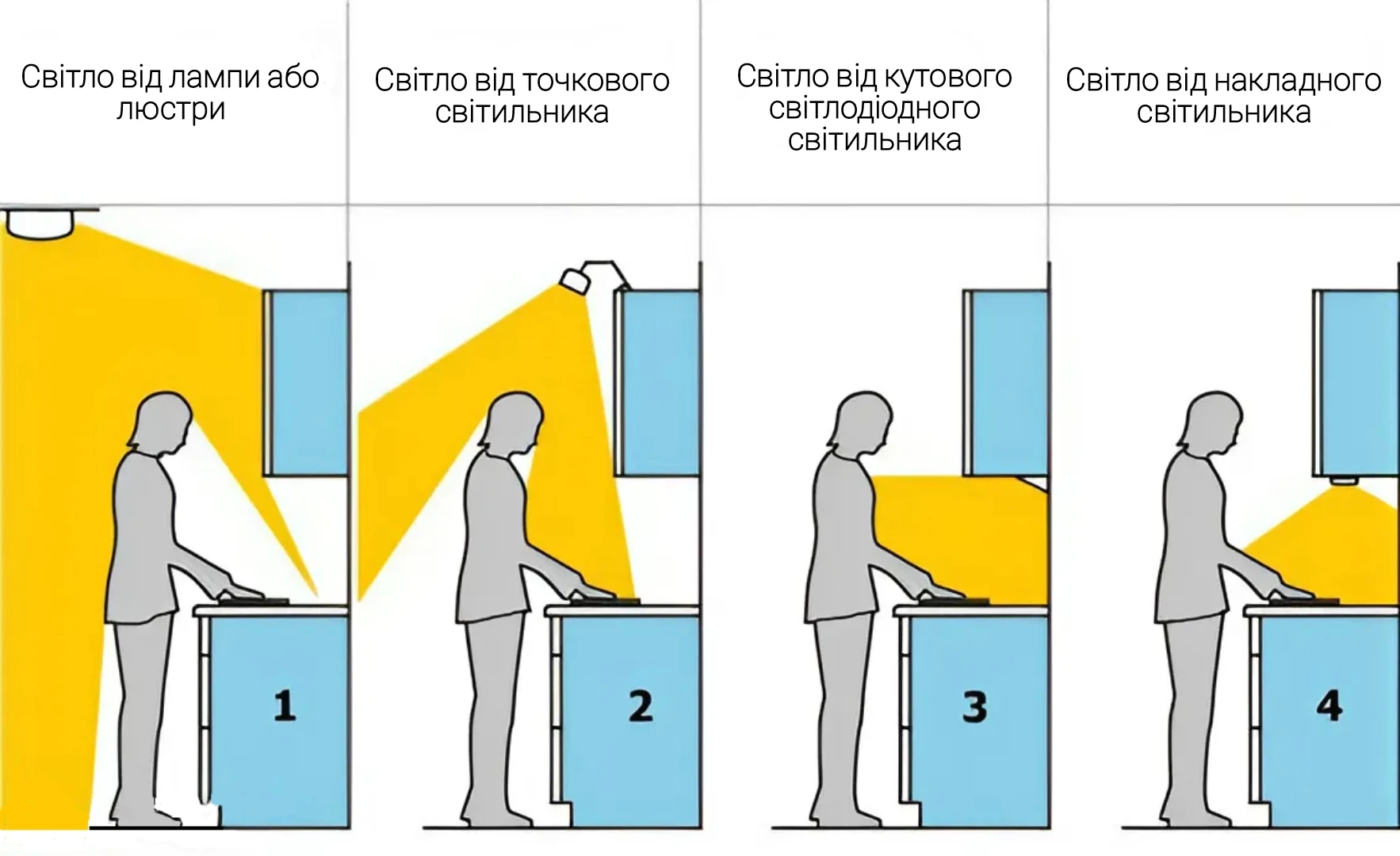 Світло від лампи або люстри

Світло від точкового світильника

Світло від кутового світлодіодного світильника

Світло від накладного світильника

1

2

3

4